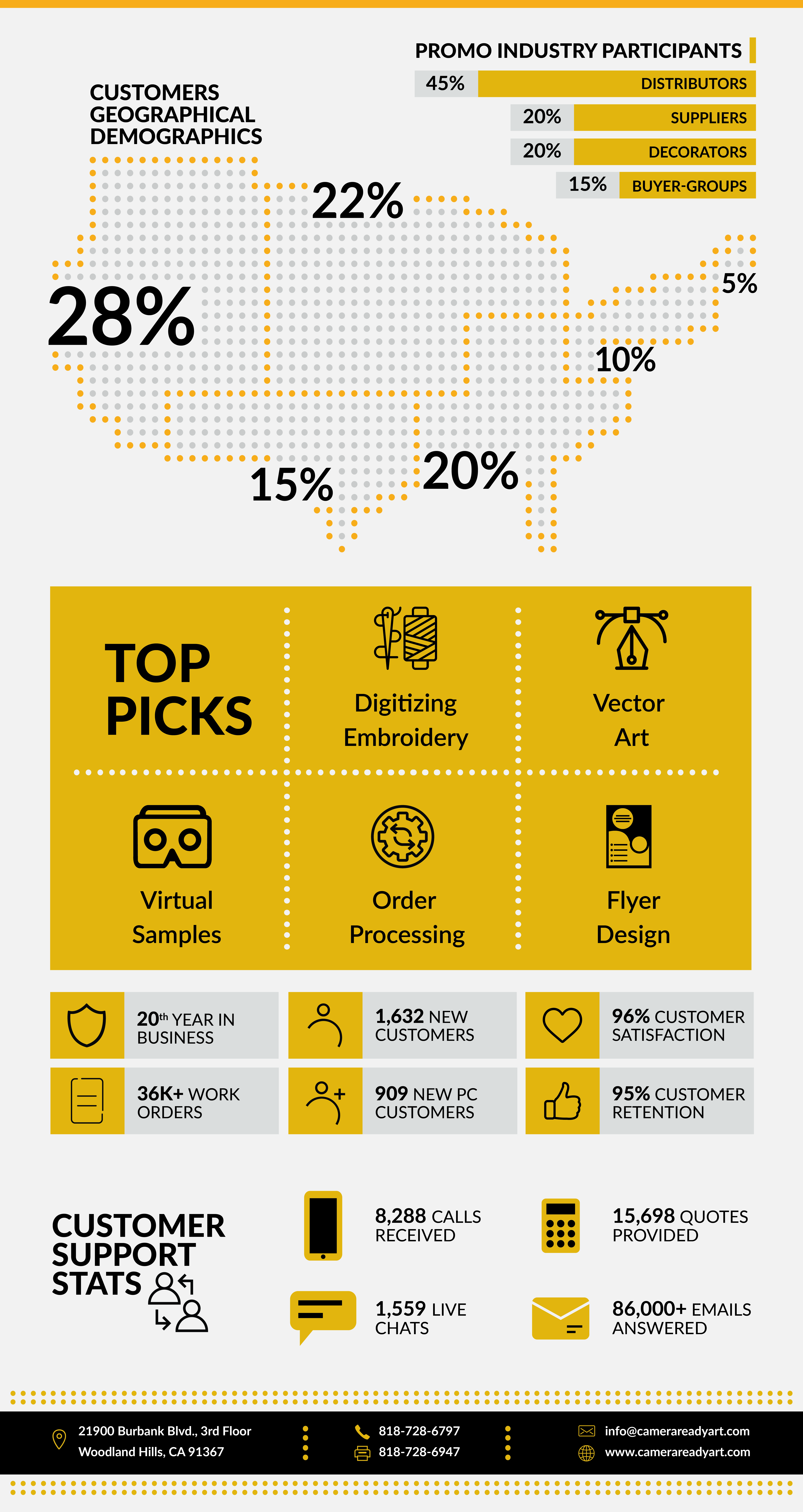 PROMO INDUSTRY PARTICIPANTS

45% DISTRIBUTORS
20% SUPPLIERS
20% DECORATORS
15% BUYER-GROUPS

CUSTOMERS GEOGRAPHICAL DEMOGRAPHICS

22%
28%
5%
10%
15%
20%

TOP PICKS

Digitizing Embroidery

Vector Art

Virtual Samples

Order Processing

Flyer Design

20th YEAR IN BUSINESS

1,632 NEW CUSTOMERS

96% CUSTOMER SATISFACTION

36K+ WORK ORDERS

909 NEW PC CUSTOMERS

95% CUSTOMER RETENTION

CUSTOMER SUPPORT STATS

8,288 CALLS RECEIVED

15,698 QUOTES PROVIDED

1,559 LIVE CHATS

86,000+ EMAILS ANSWERED

21900 Burbank Blvd., 3rd Floor
Woodland Hills, CA 91367

818-728-6797
818-728-6947

info@camerareadyart.com
www.camerareadyart.com